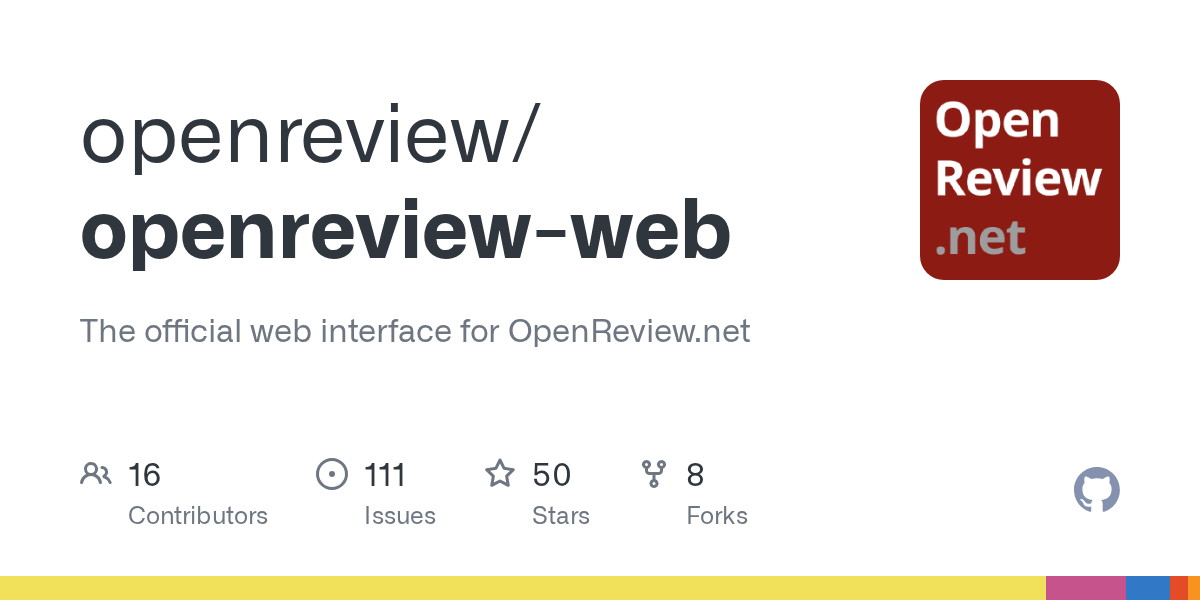 openreview/
openreview-web

Open
Review
.net

The official web interface for OpenReview.net

16
Contributors

111
Issues

50
Stars

8
Forks